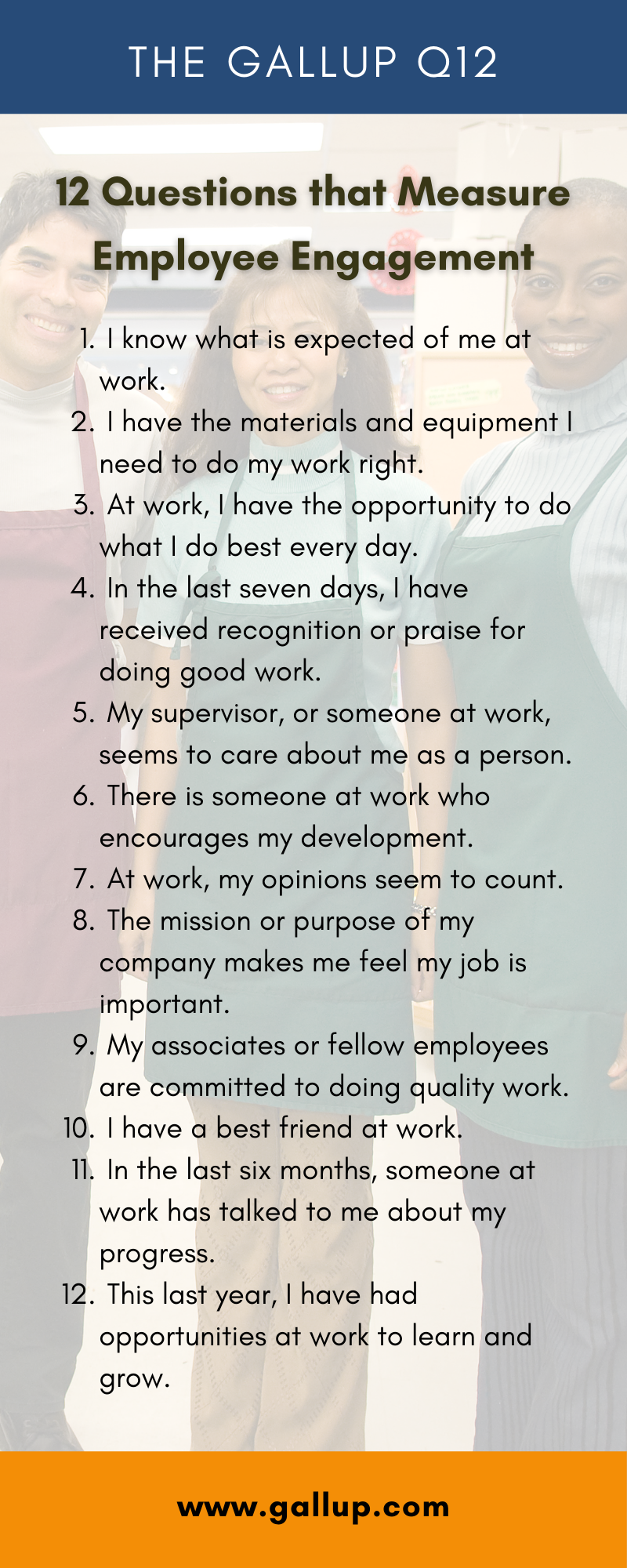 THE GALLUP Q12

12 Questions that Measure Employee Engagement

1. I know what is expected of me at work.
2. I have the materials and equipment I need to do my work right.
3. At work, I have the opportunity to do what I do best every day.
4. In the last seven days, I have received recognition or praise for doing good work.
5. My supervisor, or someone at work, seems to care about me as a person.
6. There is someone at work who encourages my development.
7. At work, my opinions seem to count.
8. The mission or purpose of my company makes me feel my job is important.
9. My associates or fellow employees are committed to doing quality work.
10. I have a best friend at work.
11. In the last six months, someone at work has talked to me about my progress.
12. This last year, I have had opportunities at work to learn and grow.

www.gallup.com