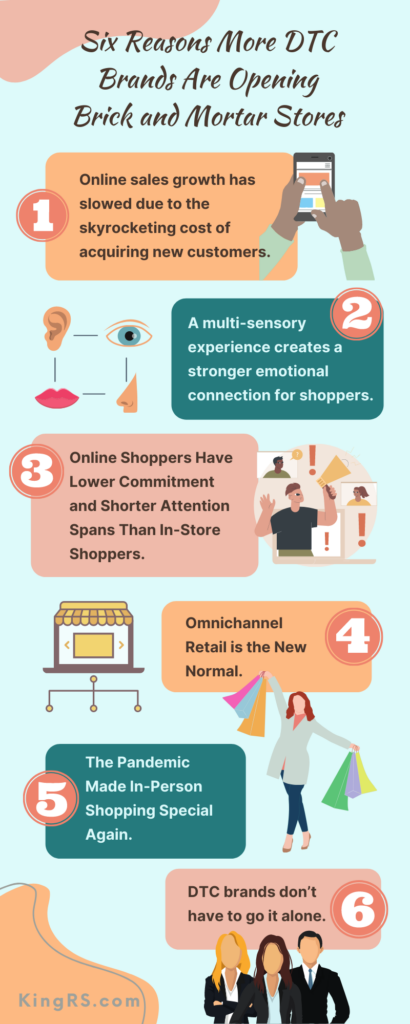 Six Reasons More DTC Brands Are Opening Brick and Mortar Stores

1

Online sales growth has slowed due to the skyrocketing cost of acquiring new customers.

2

A multi-sensory experience creates a stronger emotional connection for shoppers.

3

Online Shoppers Have Lower Commitment and Shorter Attention Spans Than In-Store Shoppers.

4

Omnichannel Retail is the New Normal.

5

The Pandemic Made In-Person Shopping Special Again.

6

DTC brands don't have to go it alone.

KingRS.com